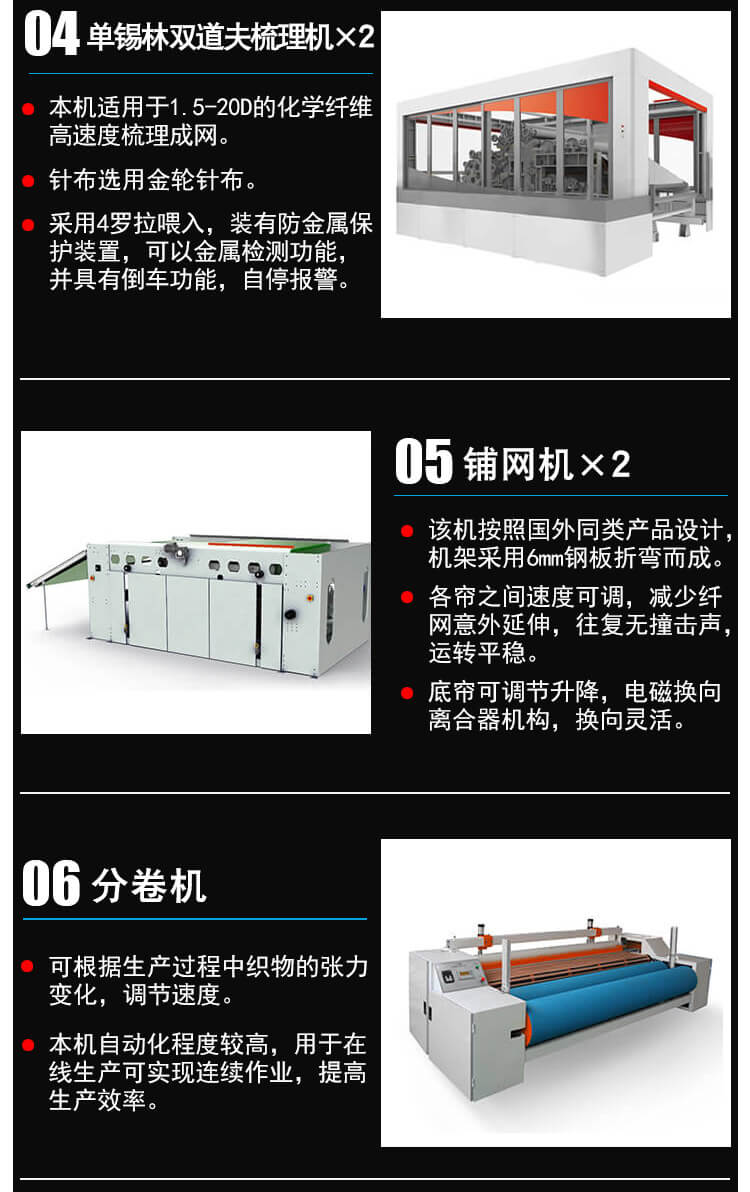 04 单锡林双道夫梳理机×2

本机适用于1.5-20D的化学纤维高速度梳理成网。

针布选用金轮针布。

采用4罗拉喂入，装有防金属保护装置，可以金属检测功能，并具有倒车功能，自停报警。

05 铺网机×2

该机按照国外同类产品设计，机架采用6mm钢板折弯而成。

各帘之间速度可调，减少纤网意外延伸，往复无撞击声，运转平稳。

底帘可调节升降，电磁换向离合器机构，换向灵活。

06 分卷机

可根据生产过程中织物的张力变化，调节速度。

本机自动化程度较高，用于在线生产可实现连续作业，提高生产效率。